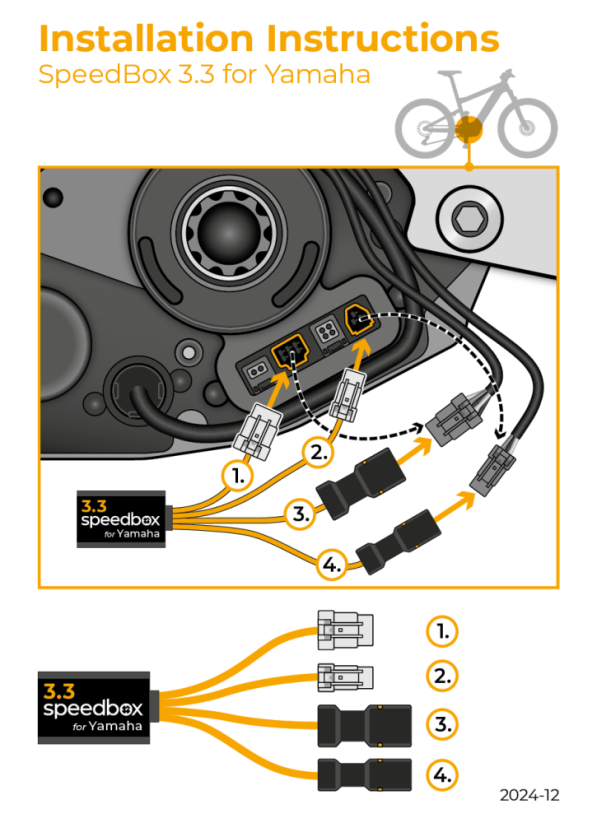 Installation Instructions
SpeedBox 3.3 for Yamaha

1.
2.
3.
4.

3.3
speedbox
for Yamaha

3.3
speedbox
for Yamaha

1.
2.
3.
4.

2024-12